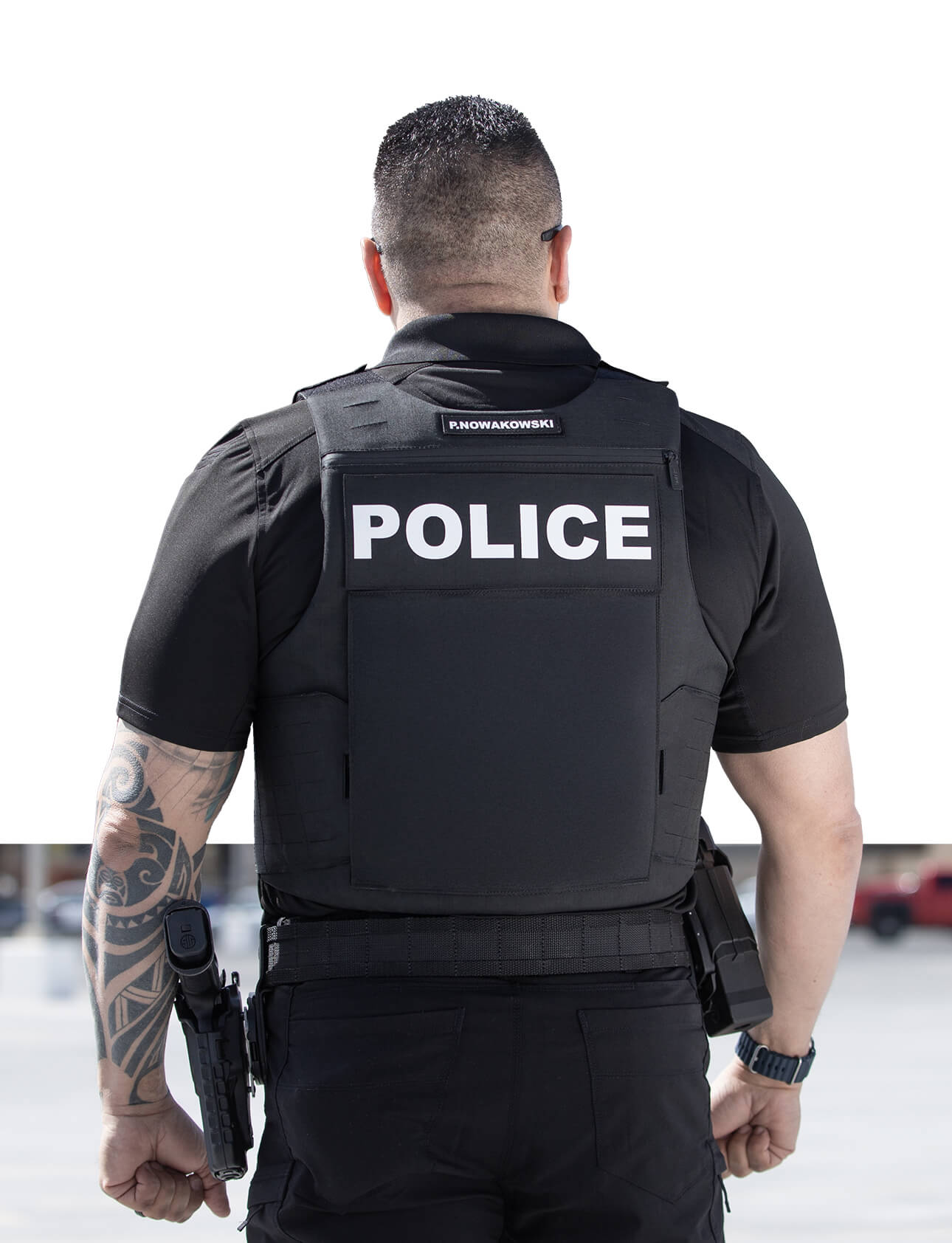 P.NOWAKOWSKI

POLICE